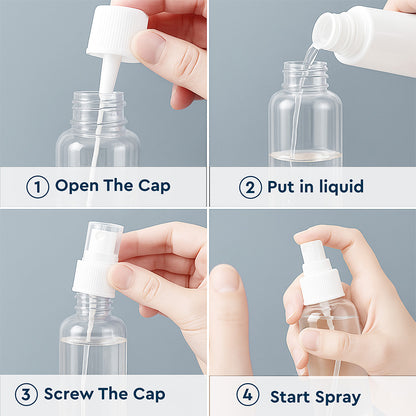 ① Open The Cap

② Put in liquid

③ Screw The Cap

④ Start Spray