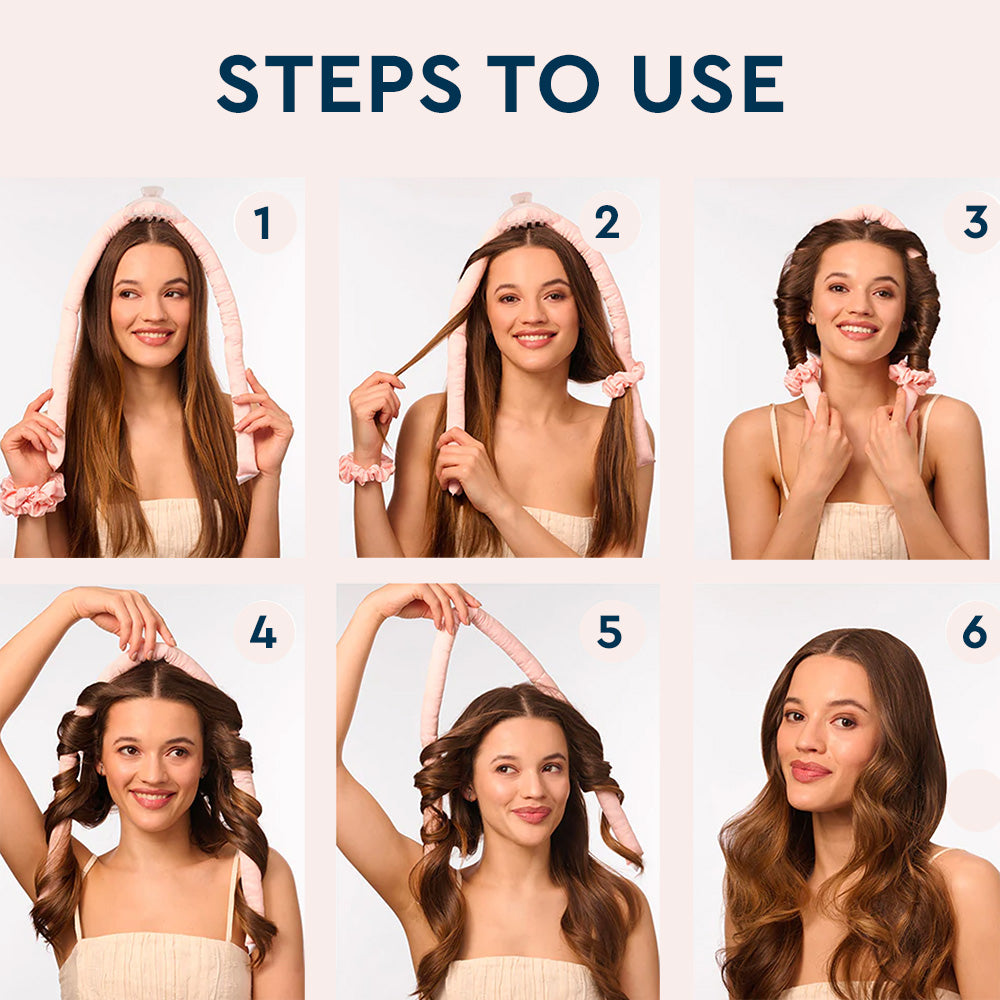 STEPS TO USE

1

2

3

4

5

6