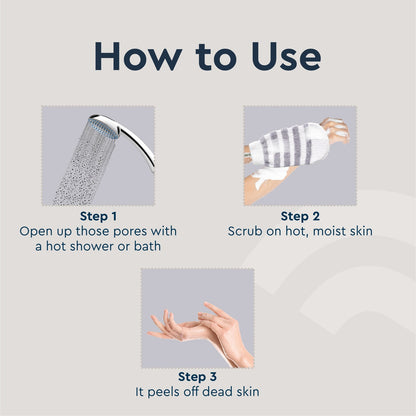 How to Use

Step 1
Open up those pores with a hot shower or bath

Step 2
Scrub on hot, moist skin

Step 3
It peels off dead skin