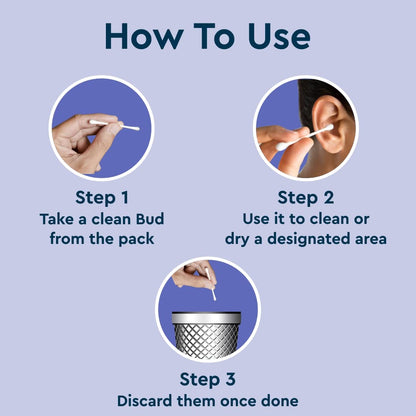 How To Use

Step 1
Take a clean Bud from the pack

Step 2
Use it to clean or dry a designated area

Step 3
Discard them once done