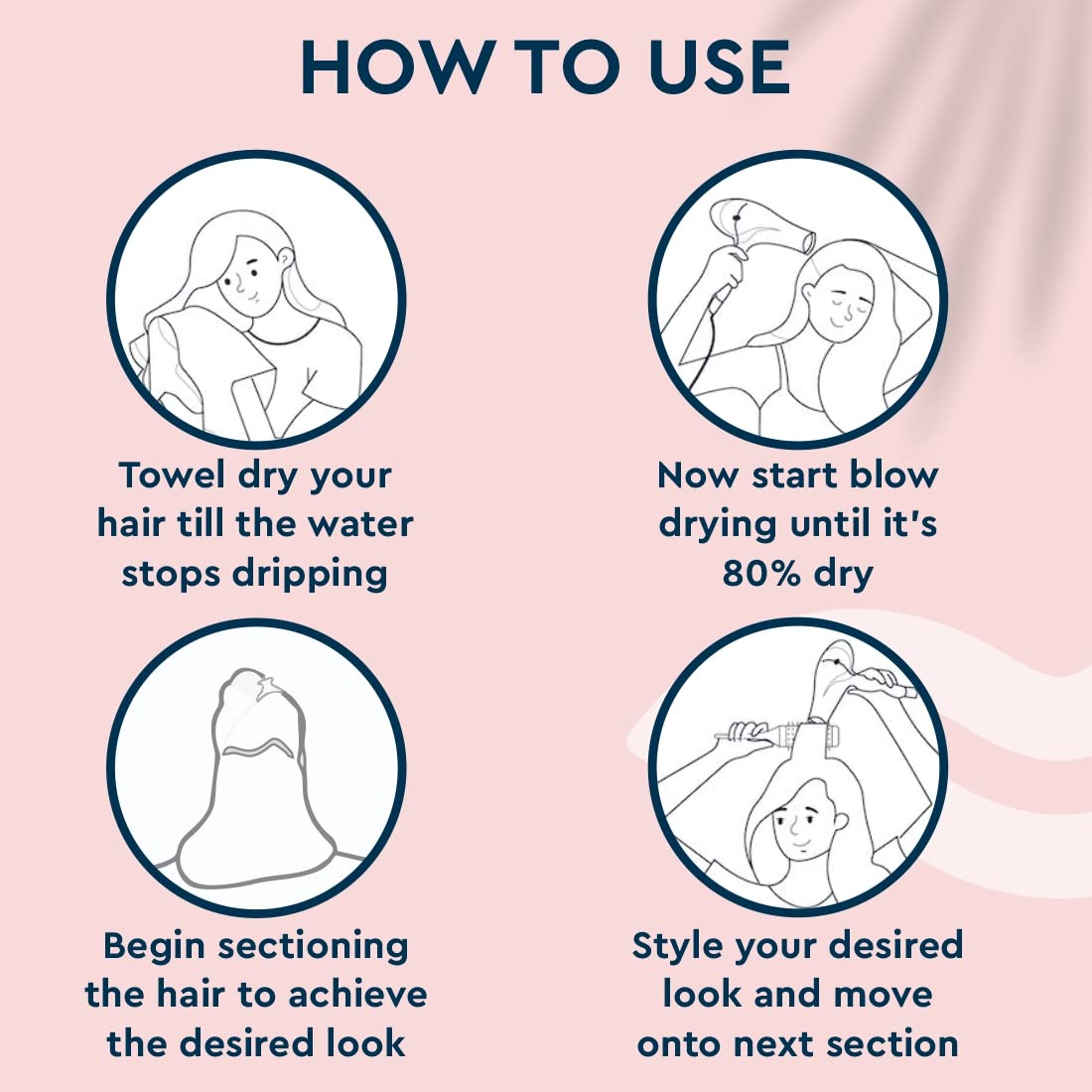 HOW TO USE

Towel dry your hair till the water stops dripping

Now start blow drying until it's 80% dry

Begin sectioning the hair to achieve the desired look

Style your desired look and move onto next section