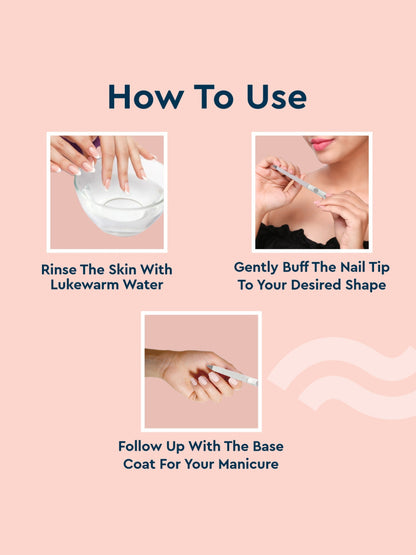 How To Use

Rinse The Skin With Lukewarm Water

Gently Buff The Nail Tip To Your Desired Shape

Follow Up With The Base Coat For Your Manicure